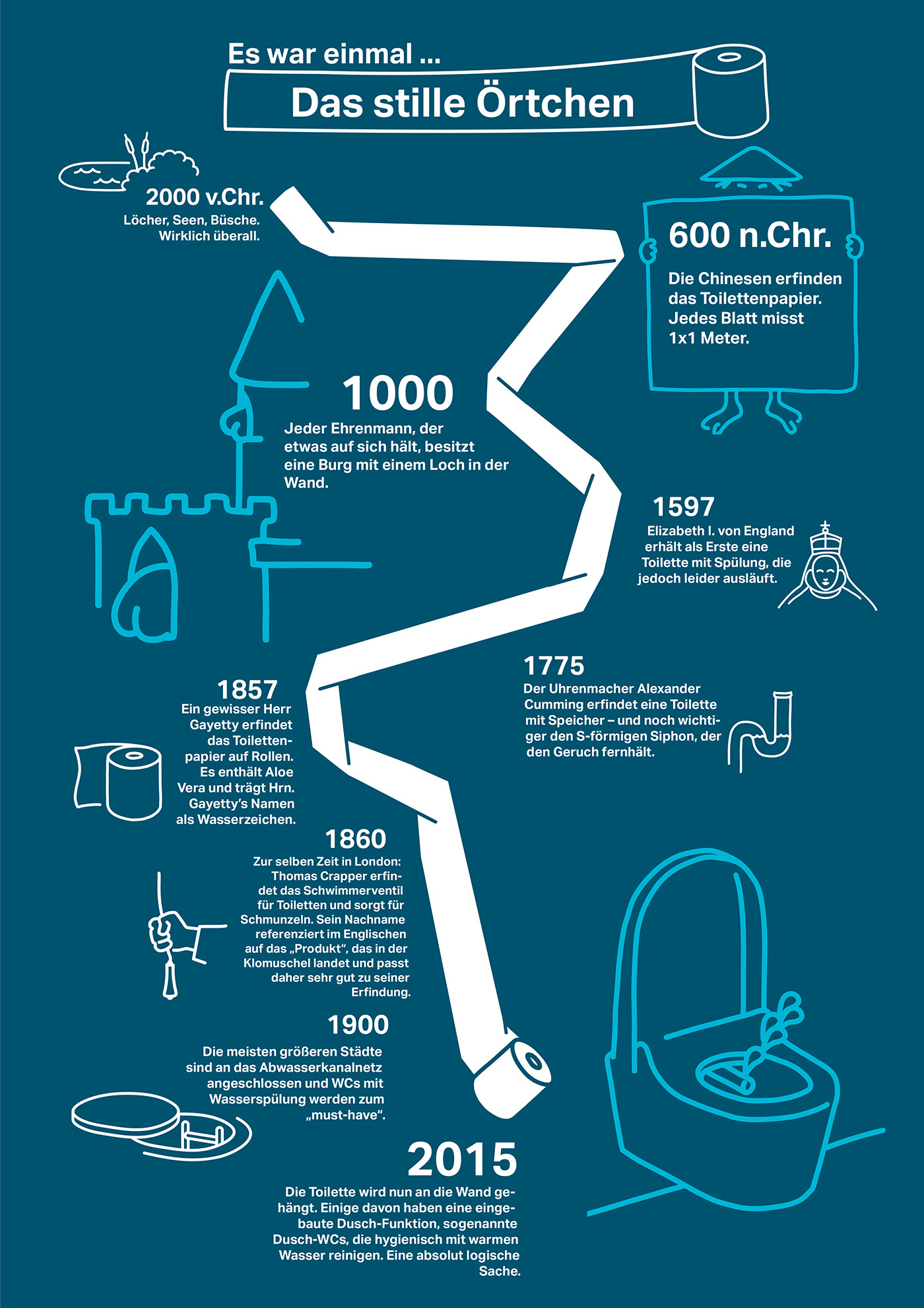 Es war einmal ...

Das stille Örtchen

2000 v.Chr.
Löcher, Seen, Büsche. Wirklich überall.

600 n.Chr.
Die Chinesen erfinden das Toilettenpapier. Jedes Blatt misst 1x1 Meter.

1000
Jeder Ehrenmann, der etwas auf sich hält, besitzt eine Burg mit einem Loch in der Wand.

1597
Elizabeth I. von England erhält als Erste eine Toilette mit Spülung, die jedoch leider ausläuft.

1775
Der Uhrenmacher Alexander Cumming erfindet eine Toilette mit Speicher – und noch wichtiger den S-förmigen Siphon, der den Geruch fernhält.

1857
Ein gewisser Herr Gayetty erfindet das Toilettenpapier auf Rollen. Es enthält Aloe Vera und trägt Hrn. Gayetty's Namen als Wasserzeichen.

1860
Zur selben Zeit in London: Thomas Crapper erfindet das Schwimmerventil für Toiletten und sorgt für Schmunzeln. Sein Nachname referenziert im Englischen auf das „Produkt", das in der Klomuschel landet und passt daher sehr gut zu seiner Erfindung.

1900
Die meisten größeren Städte sind an das Abwasserkanalnetz angeschlossen und WCs mit Wasserspülung werden zum „must-have".

2015
Die Toilette wird nun an die Wand gehängt. Einige davon haben eine eingebaute Dusch-Funktion, sogenannte Dusch-WCs, die hygienisch mit warmen Wasser reinigen. Eine absolut logische Sache.