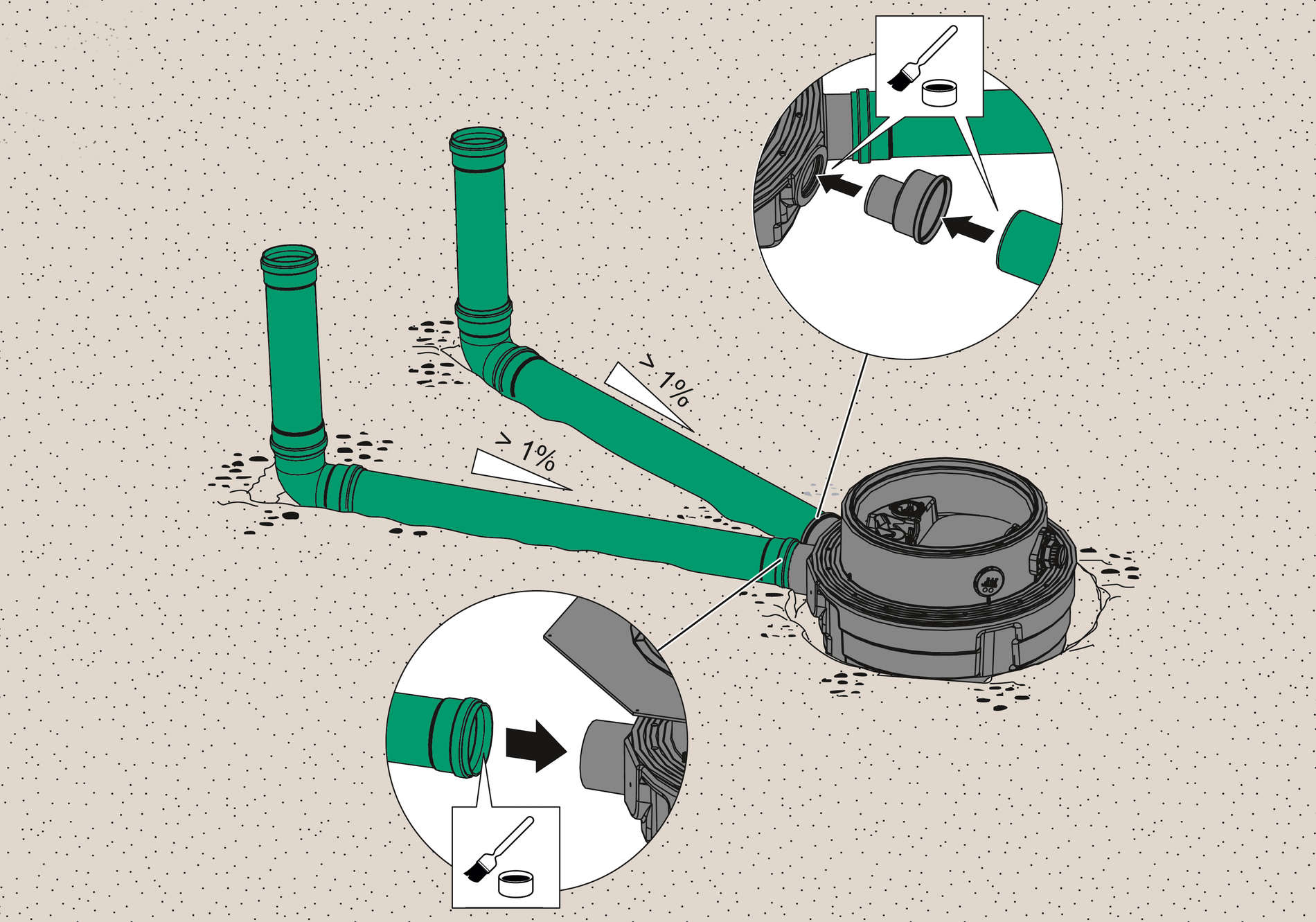 > 1%

> 1%